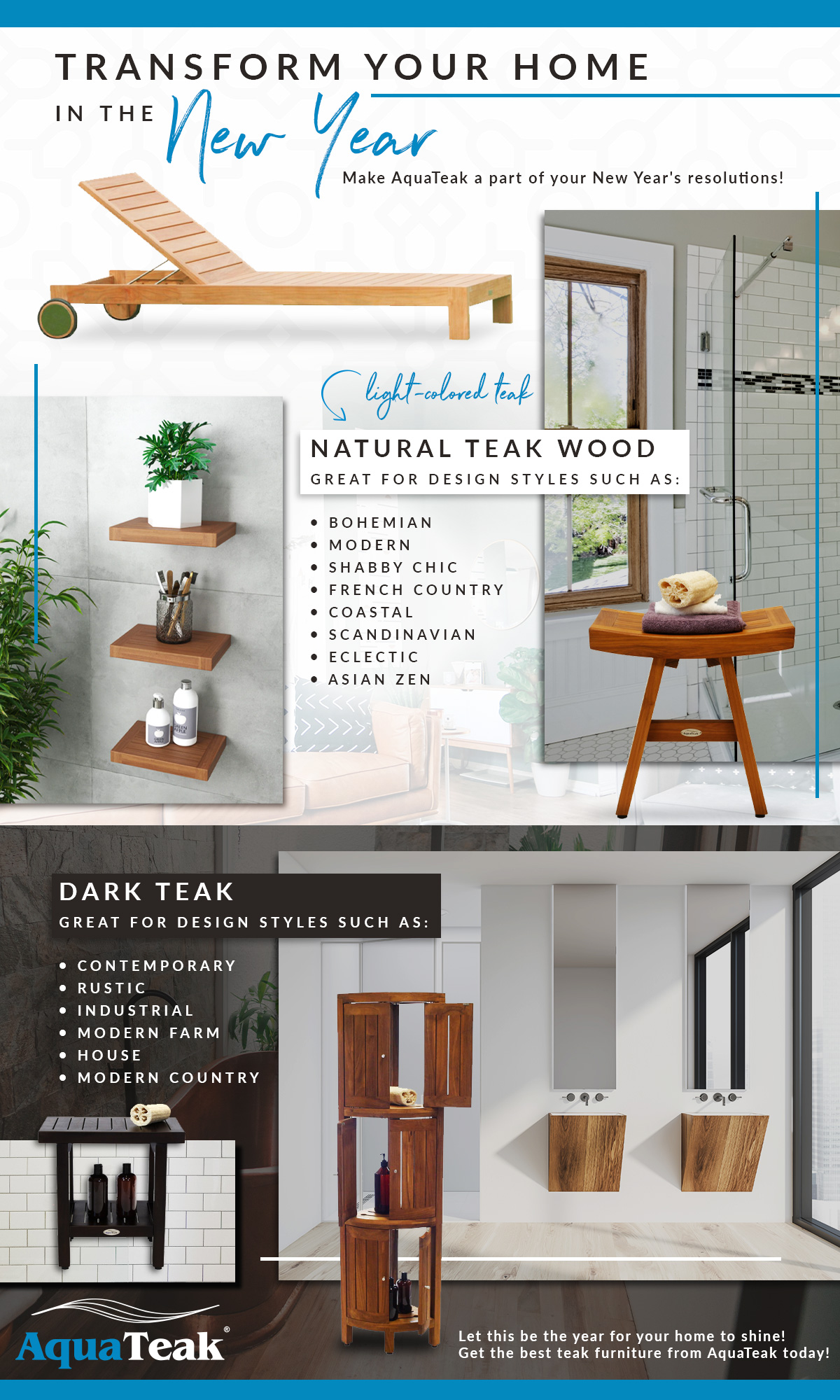 TRANSFORM YOUR HOME

IN THE New Year

Make AquaTeak a part of your New Year's resolutions!

light-colored teak

NATURAL TEAK WOOD

GREAT FOR DESIGN STYLES SUCH AS:

• BOHEMIAN
• MODERN
• SHABBY CHIC
• FRENCH COUNTRY
• COASTAL
• SCANDINAVIAN
• ECLECTIC
• ASIAN ZEN

DARK TEAK

GREAT FOR DESIGN STYLES SUCH AS:

• CONTEMPORARY
• RUSTIC
• INDUSTRIAL
• MODERN FARM
• HOUSE
• MODERN COUNTRY

AquaTeak®

Let this be the year for your home to shine!
Get the best teak furniture from AquaTeak today!