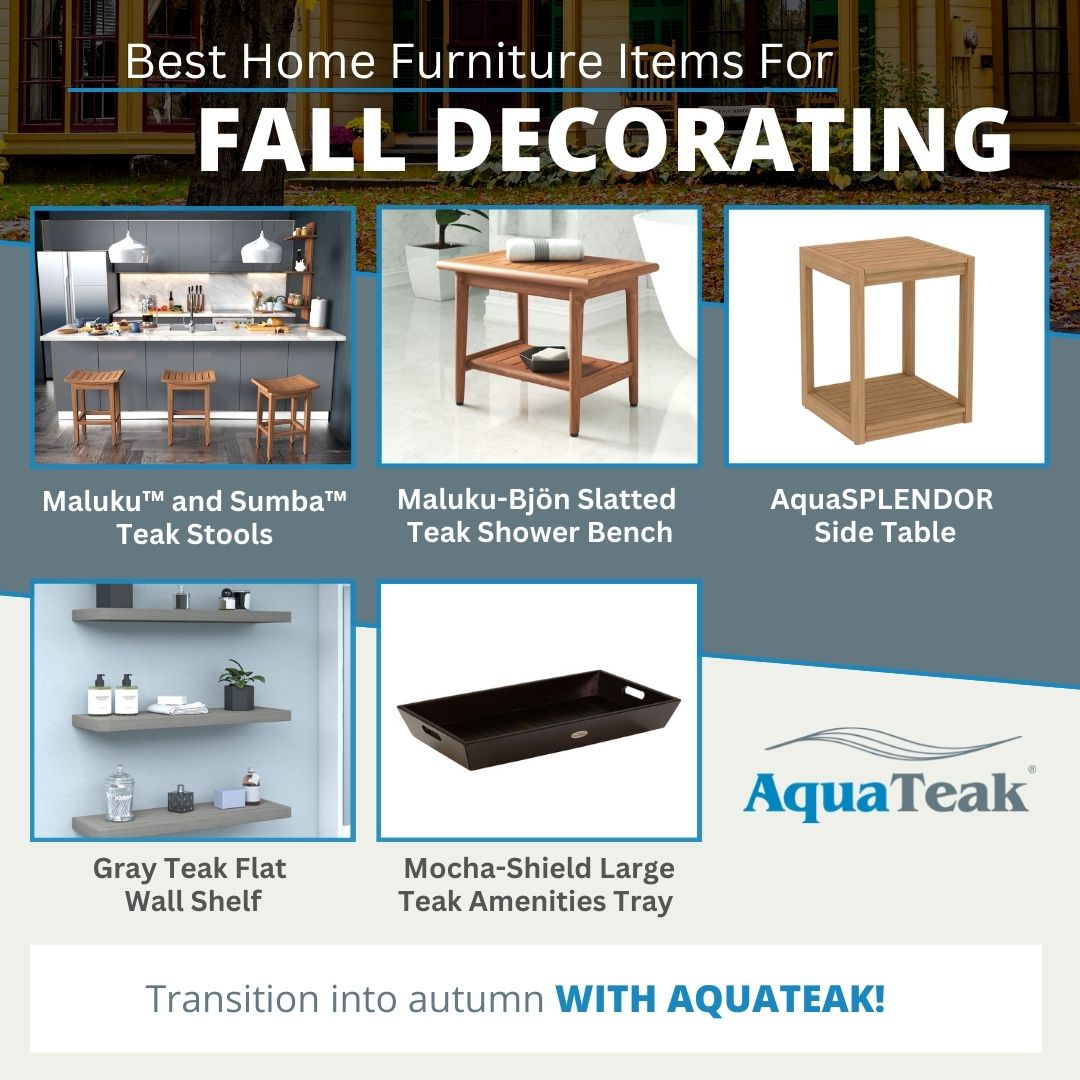 Best Home Furniture Items For
FALL DECORATING

Maluku™ and Sumba™ Teak Stools

Maluku-Bjön Slatted Teak Shower Bench

AquaSPLENDOR Side Table

Gray Teak Flat Wall Shelf

Mocha-Shield Large Teak Amenities Tray

AquaTeak®

Transition into autumn WITH AQUATEAK!