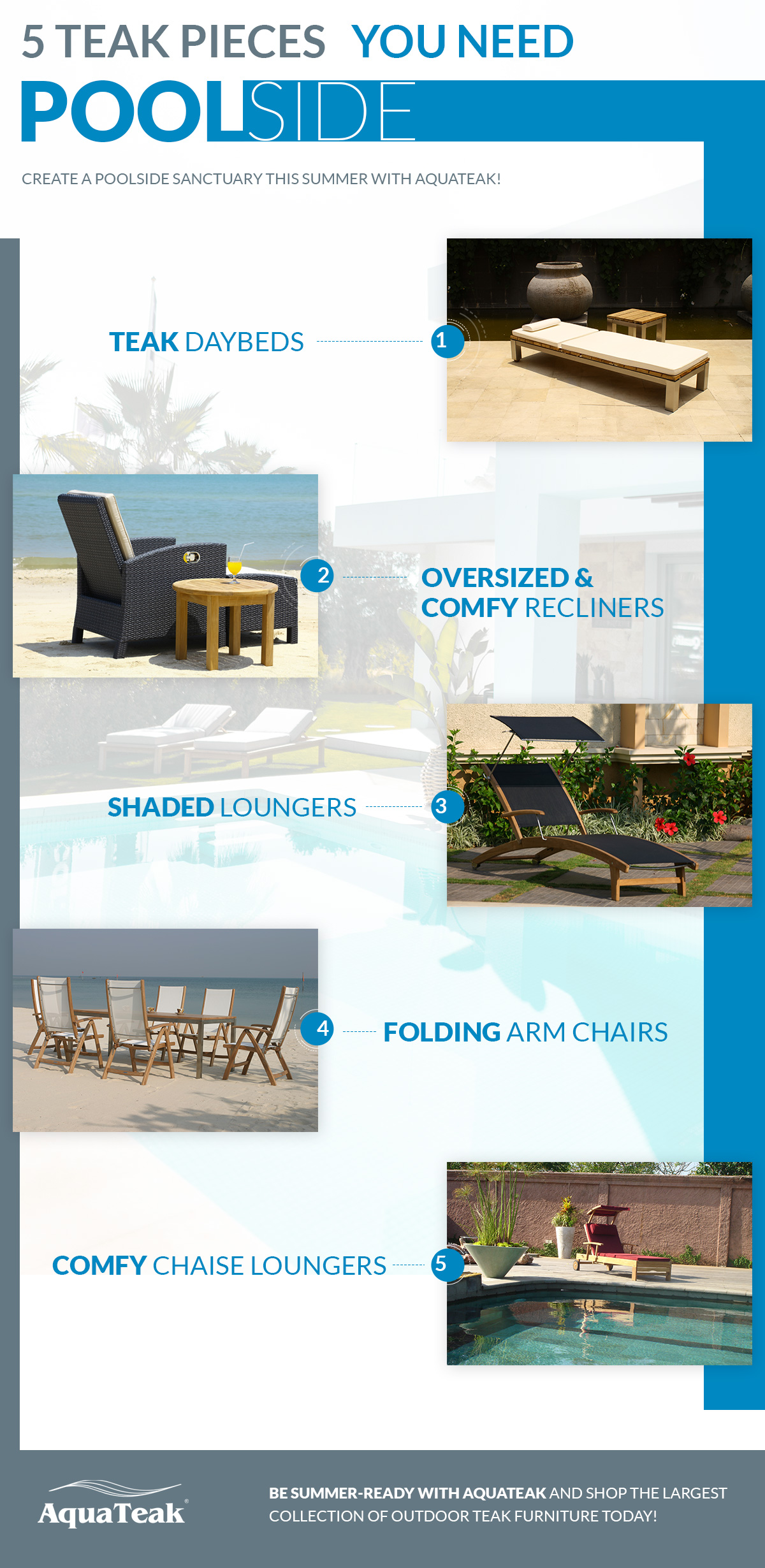 5 TEAK PIECES YOU NEED
POOLSIDE

CREATE A POOLSIDE SANCTUARY THIS SUMMER WITH AQUATEAK!

TEAK DAYBEDS
1

2
OVERSIZED & COMFY RECLINERS

SHADED LOUNGERS
3

4
FOLDING ARM CHAIRS

COMFY CHAISE LOUNGERS
5

AquaTeak

BE SUMMER-READY WITH AQUATEAK AND SHOP THE LARGEST COLLECTION OF OUTDOOR TEAK FURNITURE TODAY!